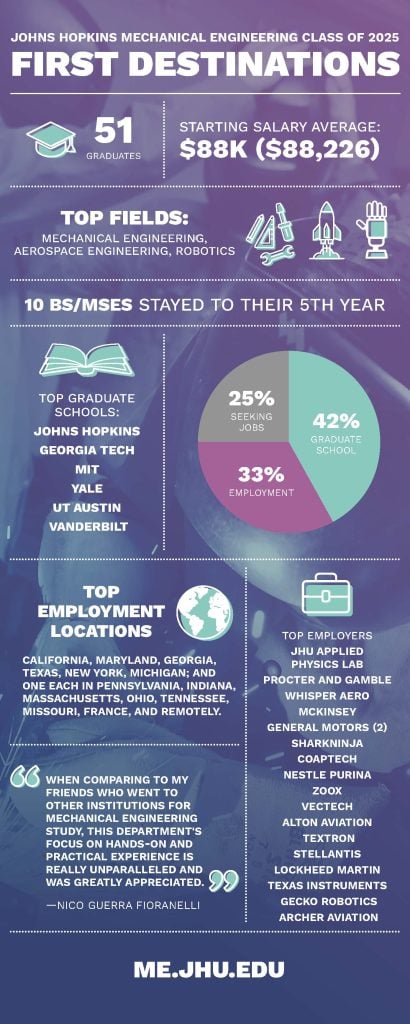 JOHNS HOPKINS MECHANICAL ENGINEERING CLASS OF 2025

FIRST DESTINATIONS

51 GRADUATES

STARTING SALARY AVERAGE: $88K ($88,226)

TOP FIELDS:

MECHANICAL ENGINEERING, AEROSPACE ENGINEERING, ROBOTICS

10 BS/MSES STAYED TO THEIR 5TH YEAR

TOP GRADUATE SCHOOLS:
JOHNS HOPKINS
GEORGIA TECH
MIT
YALE
UT AUSTIN
VANDERBILT

25% SEEKING JOBS
42% GRADUATE SCHOOL
33% EMPLOYMENT

TOP EMPLOYMENT LOCATIONS

CALIFORNIA, MARYLAND, GEORGIA, TEXAS, NEW YORK, MICHIGAN; AND ONE EACH IN PENNSYLVANIA, INDIANA, MASSACHUSETTS, OHIO, TENNESSEE, MISSOURI, FRANCE, AND REMOTELY.

WHEN COMPARING TO MY FRIENDS WHO WENT TO OTHER INSTITUTIONS FOR MECHANICAL ENGINEERING STUDY, THIS DEPARTMENT'S FOCUS ON HANDS-ON AND PRACTICAL EXPERIENCE IS REALLY UNPARALLELED AND WAS GREATLY APPRECIATED.

—NICO GUERRA FIORANELLI

TOP EMPLOYERS
JHU APPLIED PHYSICS LAB
PROCTER AND GAMBLE
WHISPER AERO
MCKINSEY
GENERAL MOTORS (2)
SHARKNINJA
COAPTECH
NESTLE PURINA
ZOOX
VECTECH
ALTON AVIATION
TEXTRON
STELLANTIS
LOCKHEED MARTIN
TEXAS INSTRUMENTS
GECKO ROBOTICS
ARCHER AVIATION

ME.JHU.EDU