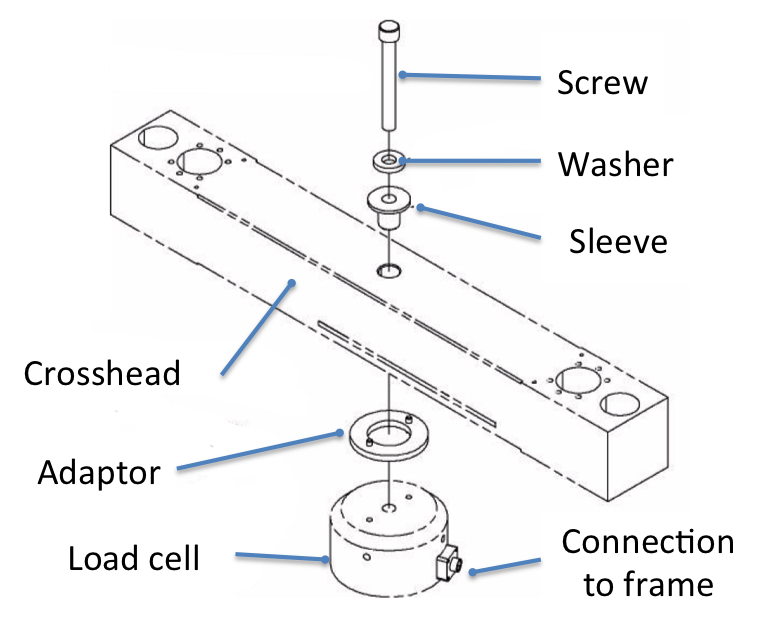 Screw
Washer
Sleeve
Crosshead
Adaptor
Load cell
Connection to frame